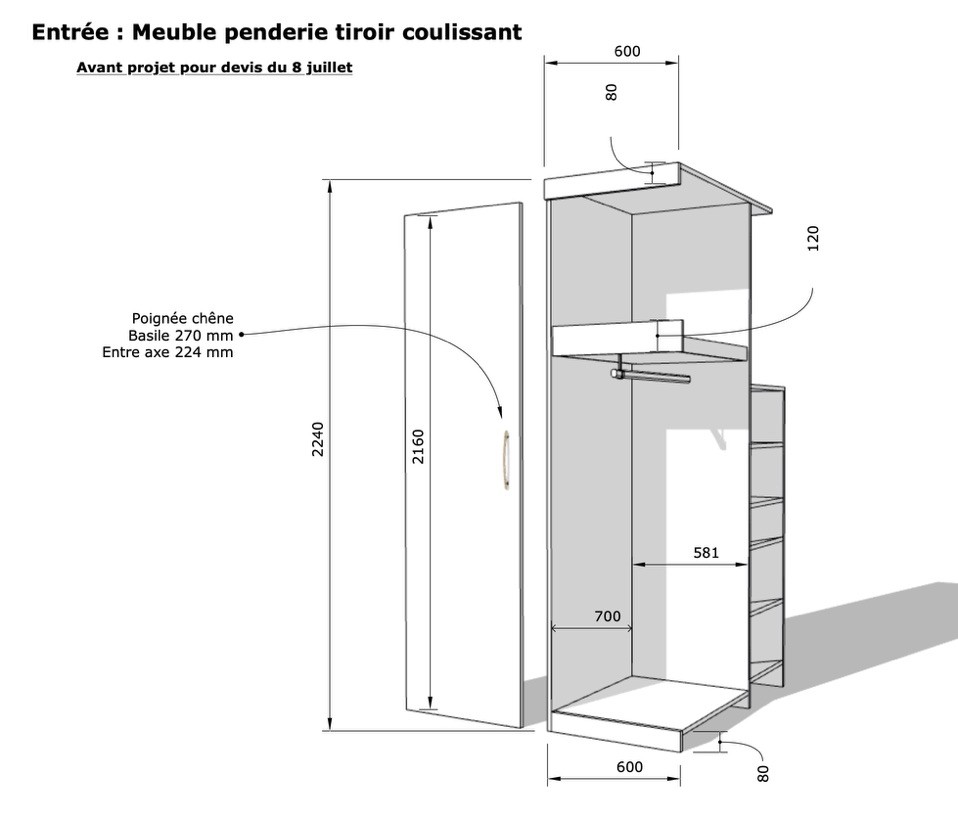 Entrée : Meuble penderie tiroir coulissant

Avant projet pour devis du 8 juillet

600

80

120

Poignée chêne
Basile 270 mm
Entre axe 224 mm

2240

2160

581

700

600

80